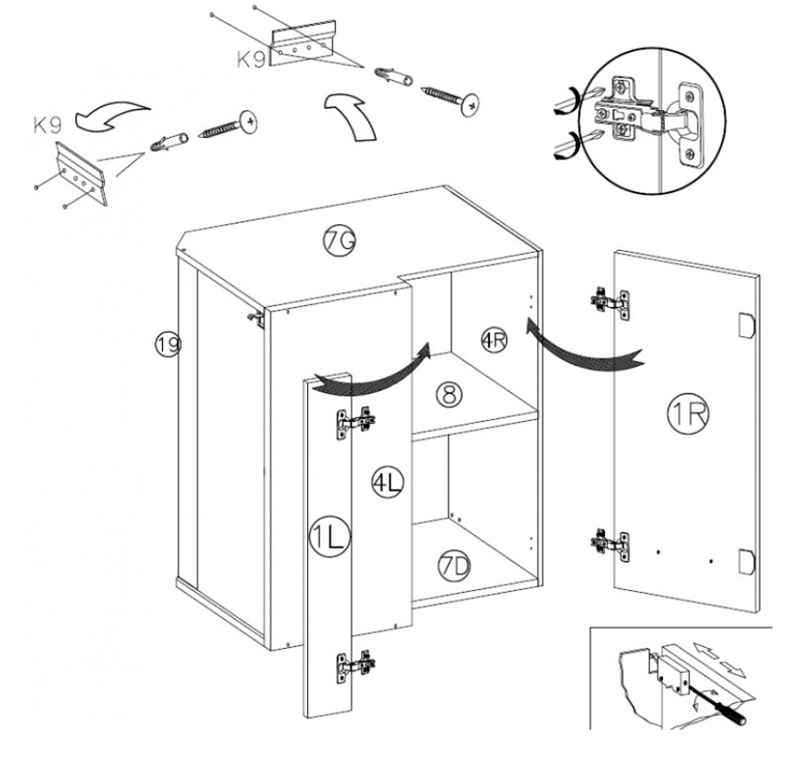 K9
K9
7G
19
4R
8
1R
4L
1L
7D