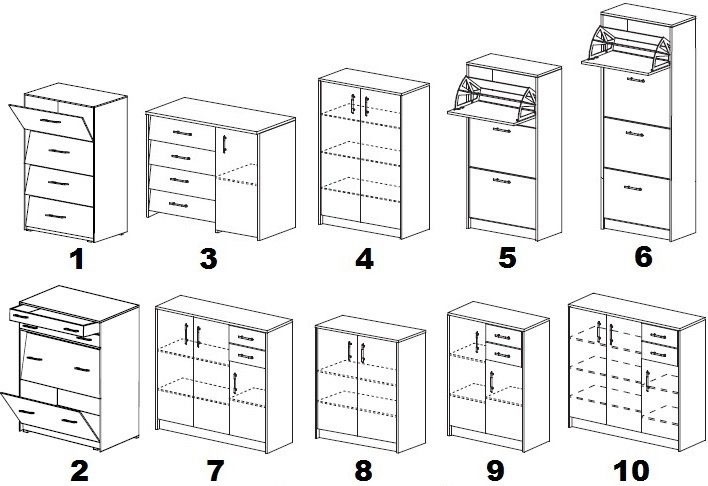 1
3
4
5
6
2
7
8
9
10